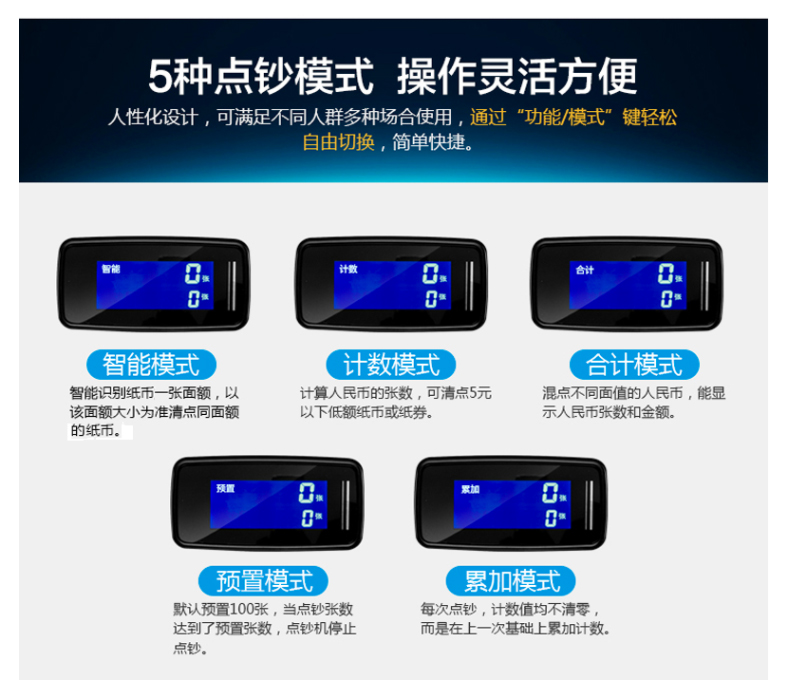 5种点钞模式 操作灵活方便

人性化设计，可满足不同人群多种场合使用，通过“功能/模式”键轻松自由切换，简单快捷。

智能
0 张
0 张

智能模式

智能识别纸币一张面额，以该面额大小为准清点同面额的纸币。

计数
0 张
0 张

计数模式

计算人民币的张数，可清点5元以下低额纸币或纸券。

合计
0 张
0 张

合计模式

混点不同面值的人民币，能显示人民币张数和金额。

预置
0 张
0 张

预置模式

默认预置100张，当点钞张数达到了预置张数，点钞机停止点钞。

累加
0 张
0 张

累加模式

每次点钞，计数值均不清零，而是在上一次基础上累加计数。